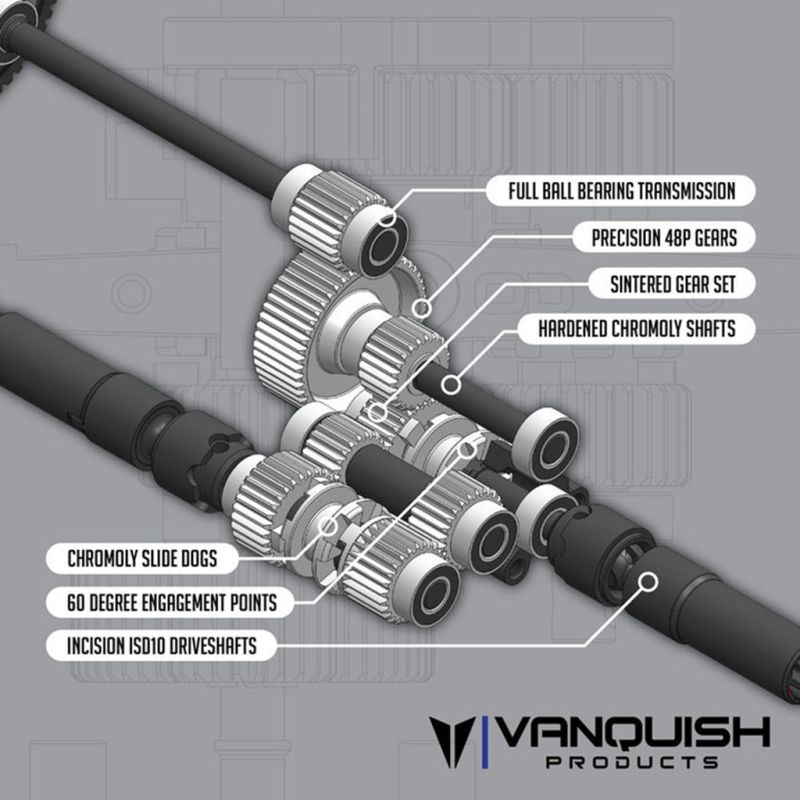 FULL BALL BEARING TRANSMISSION

PRECISION 48P GEARS

SINTERED GEAR SET

HARDENED CHROMOLY SHAFTS

CHROMOLY SLIDE DOGS

60 DEGREE ENGAGEMENT POINTS

INCISION ISD10 DRIVESHAFTS

VANQUISH
PRODUCTS